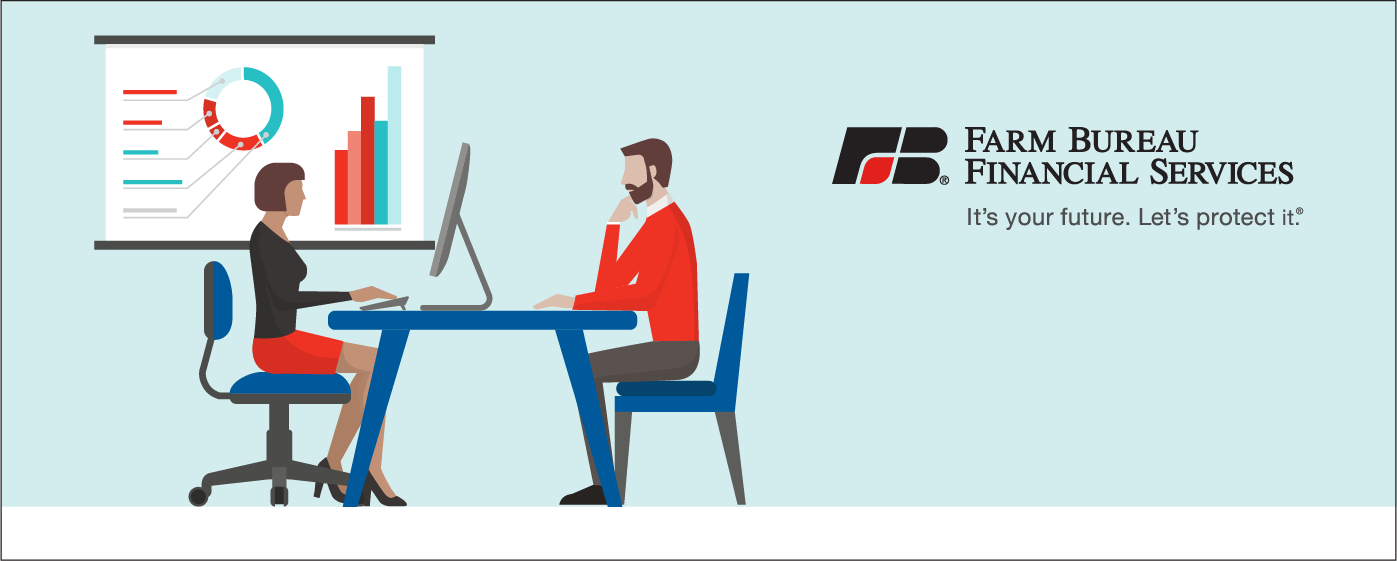 FB®
FARM BUREAU
FINANCIAL SERVICES
It's your future. Let's protect it.®