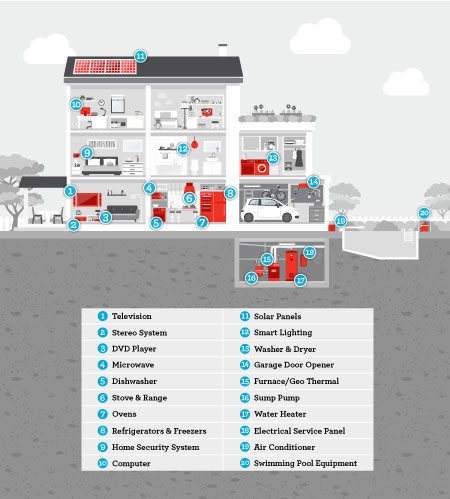 11
10
9
12
13
14
1
4
6
8
2
3
5
7
19
20
15
18
16
17

1 Television
2 Stereo System
3 DVD Player
4 Microwave
5 Dishwasher
6 Stove & Range
7 Ovens
8 Refrigerators & Freezers
9 Home Security System
10 Computer

11 Solar Panels
12 Smart Lighting
13 Washer & Dryer
14 Garage Door Opener
15 Furnace/Geo Thermal
16 Sump Pump
17 Water Heater
18 Electrical Service Panel
19 Air Conditioner
20 Swimming Pool Equipment